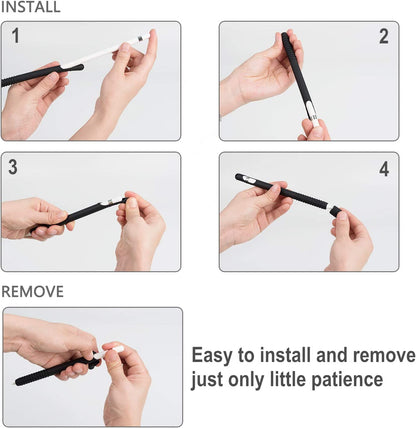 INSTALL

1

2

3

4

REMOVE

Easy to install and remove just only little patience